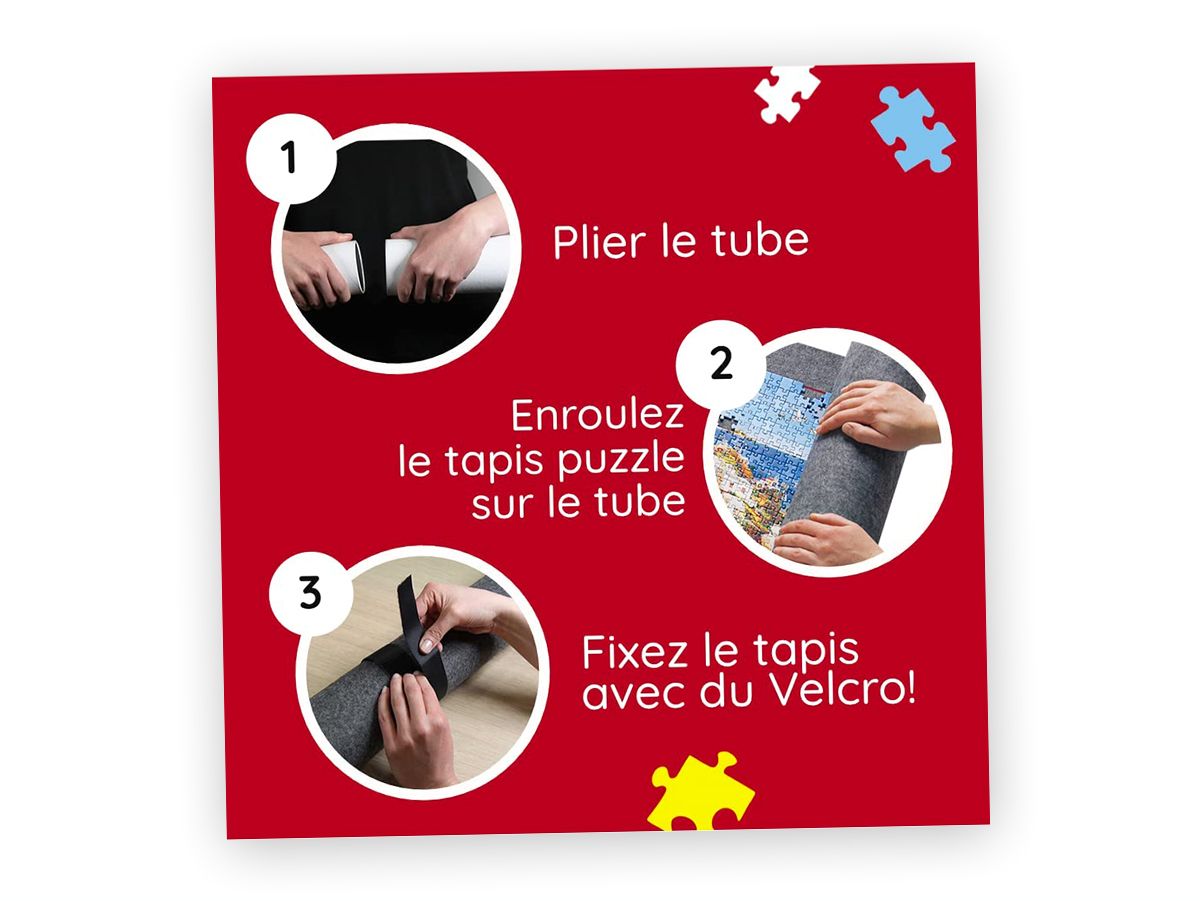 1

Plier le tube

2

Enroulez le tapis puzzle sur le tube

3

Fixez le tapis avec du Velcro!