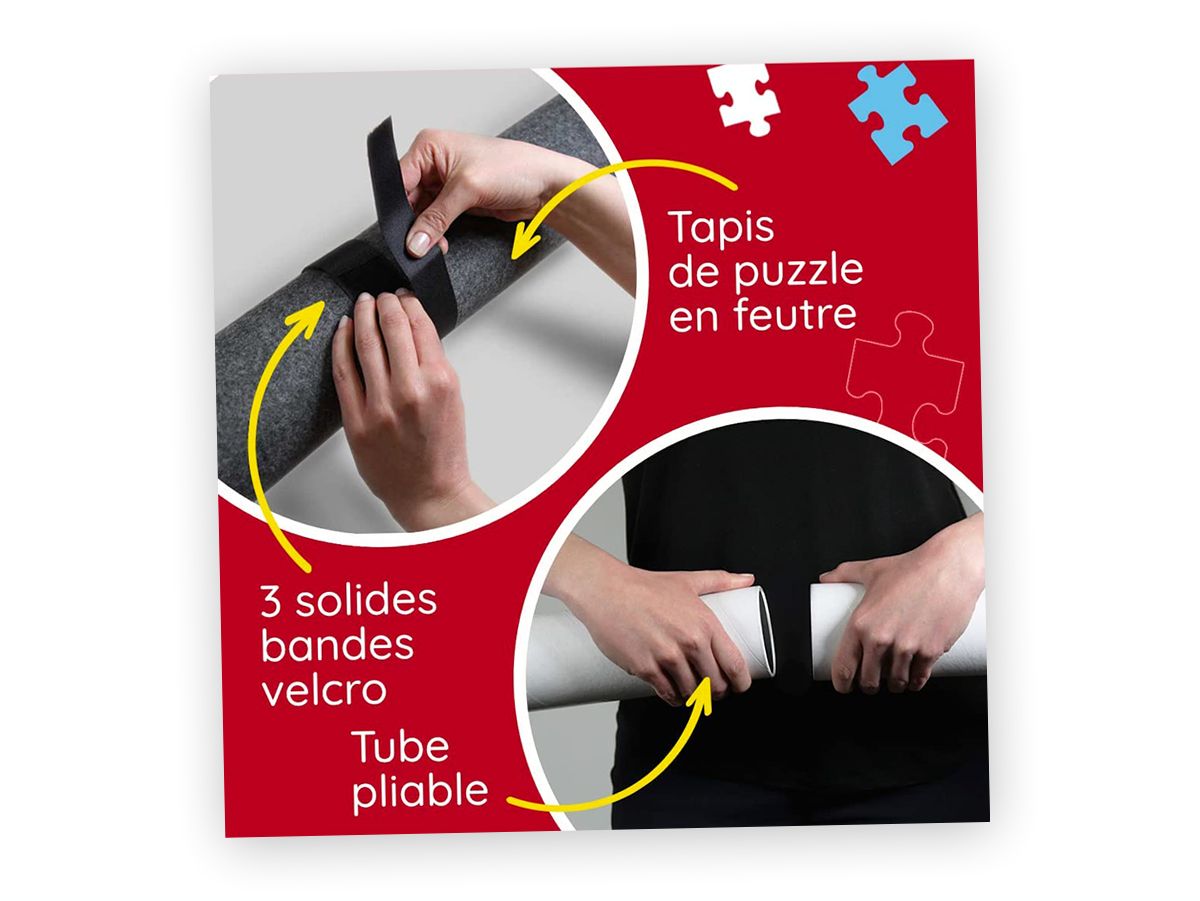 Tapis de puzzle en feutre

3 solides bandes velcro

Tube pliable