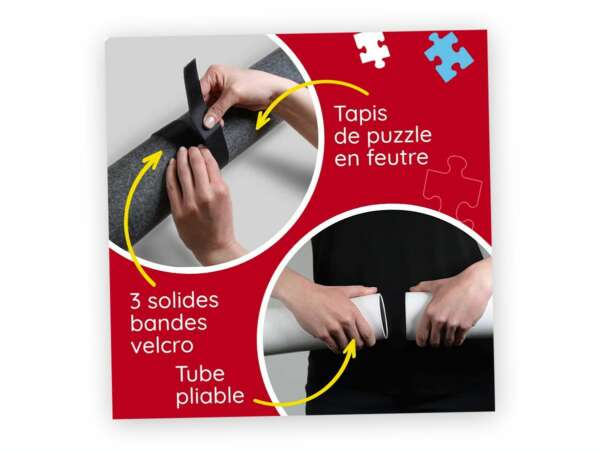 Tapis de puzzle en feutre

3 solides bandes velcro

Tube pliable